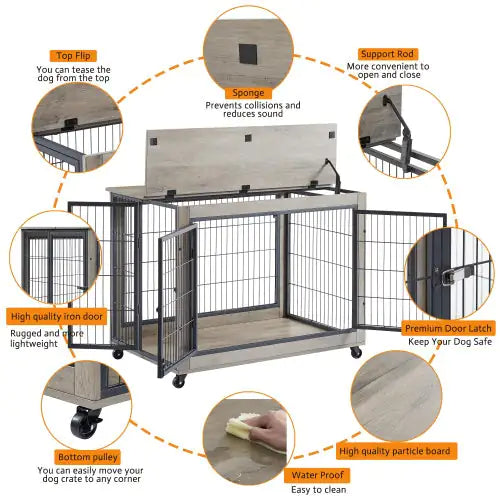 Top Flip
You can tease the dog from the top

Sponge
Prevents collisions and reduces sound

Support Rod
More convenient to open and close

High quality iron door
Rugged and more lightweight

Premium Door Latch
Keep Your Dog Safe

Bottom pulley
You can easily move your dog crate to any corner

Water Proof
Easy to clean

High quality particle board